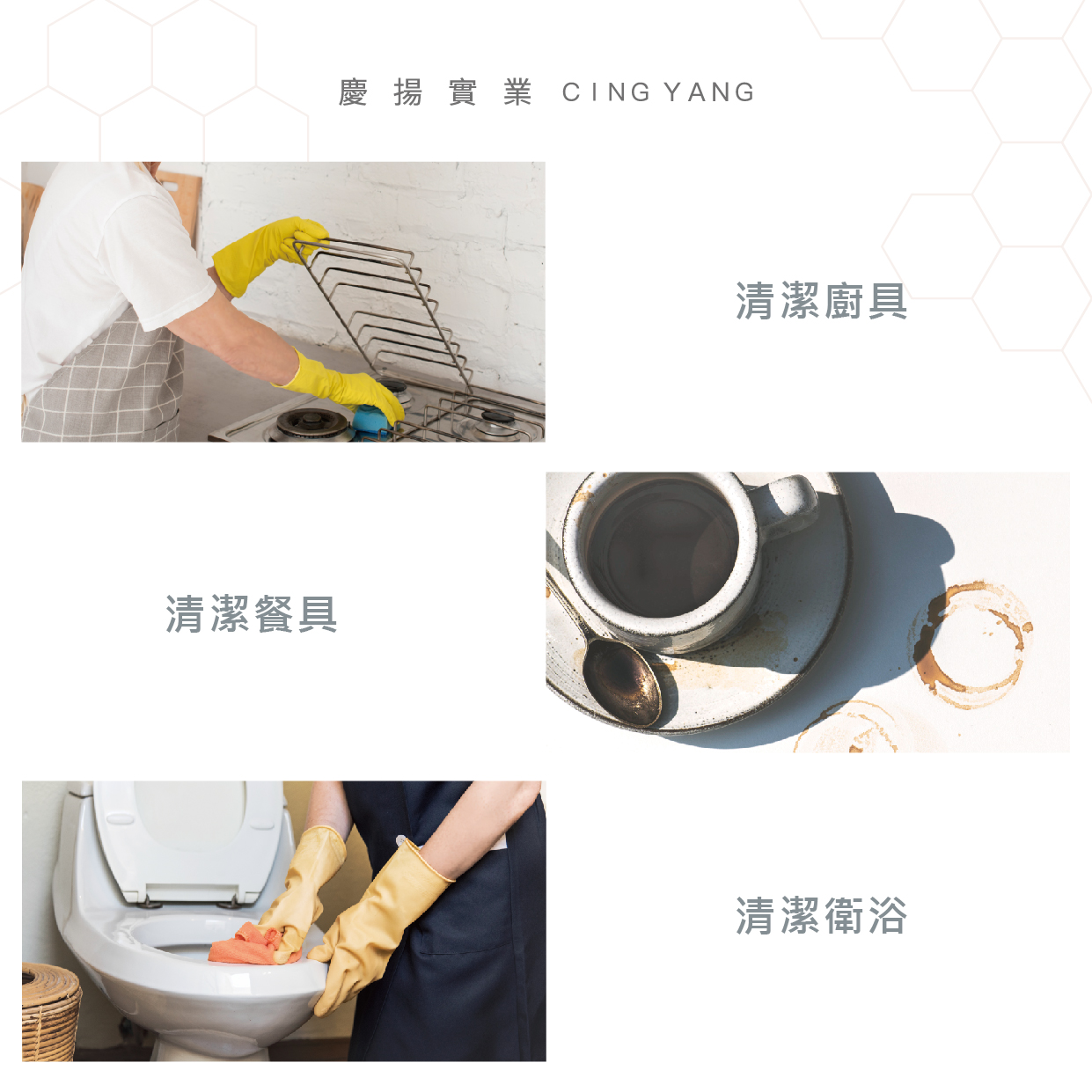 慶 揚 實 業 CING YANG

清潔廚具

清潔餐具

清潔衛浴